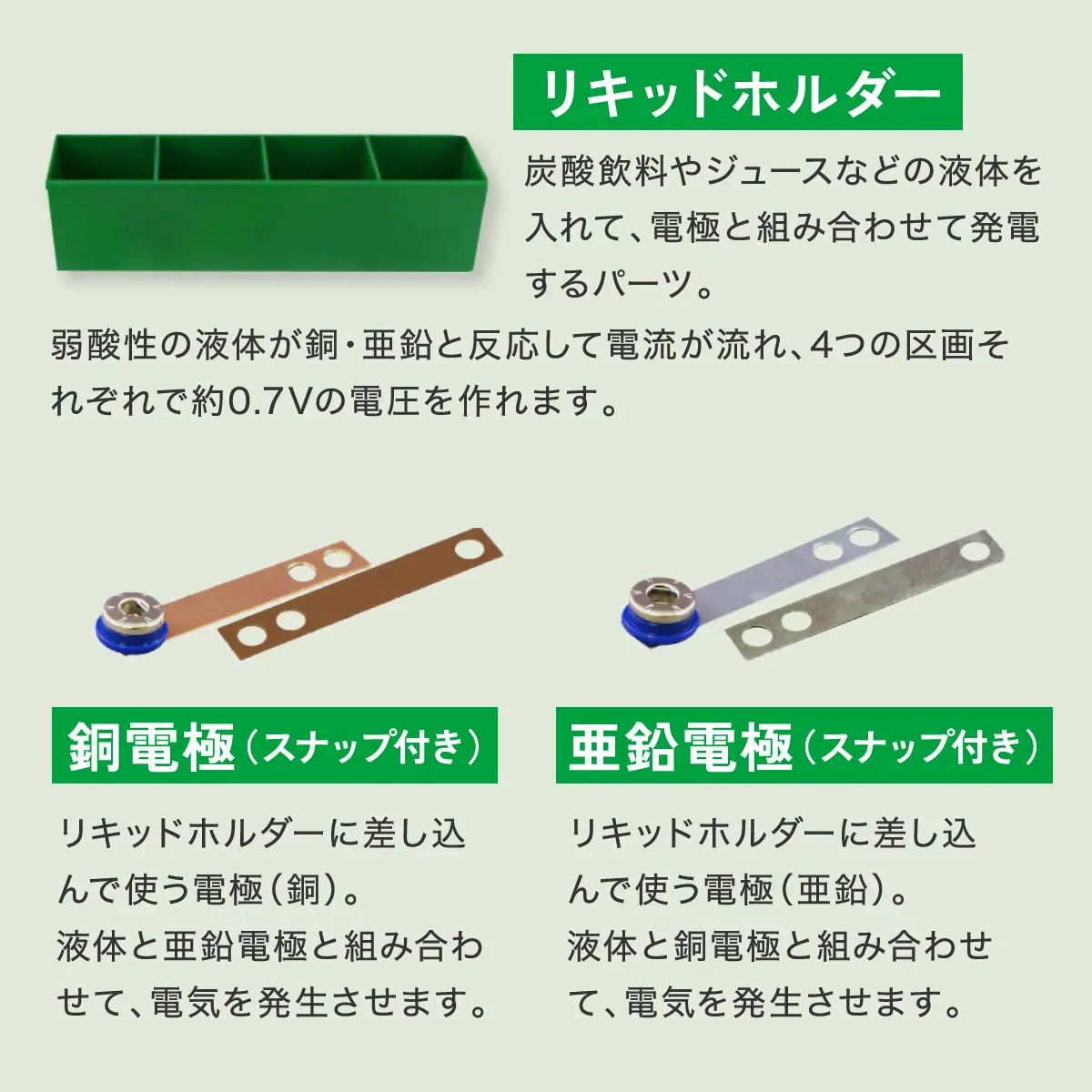 リキッドホルダー

炭酸飲料やジュースなどの液体を入れて、電極と組み合わせて発電するパーツ。

弱酸性の液体が銅・亜鉛と反応して電流が流れ、4つの区画それぞれで約0.7Vの電圧を作れます。

銅電極（スナップ付き）

リキッドホルダーに差し込んで使う電極（銅）。
液体と亜鉛電極と組み合わせて、電気を発生させます。

亜鉛電極（スナップ付き）

リキッドホルダーに差し込んで使う電極（亜鉛）。
液体と銅電極と組み合わせて、電気を発生させます。